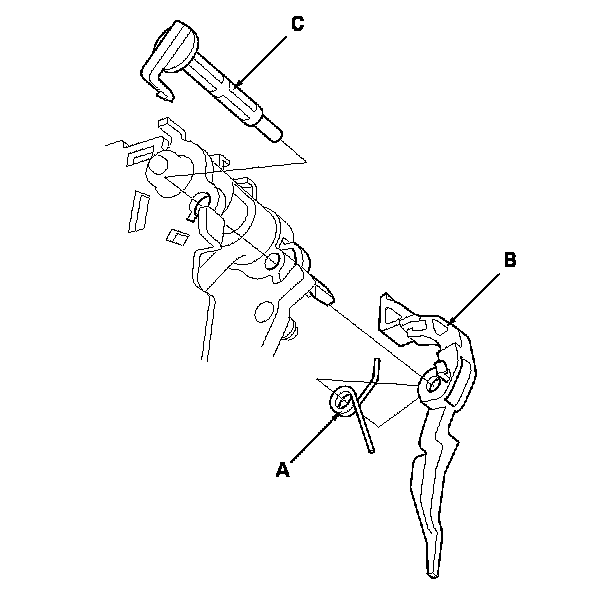 C

B

A