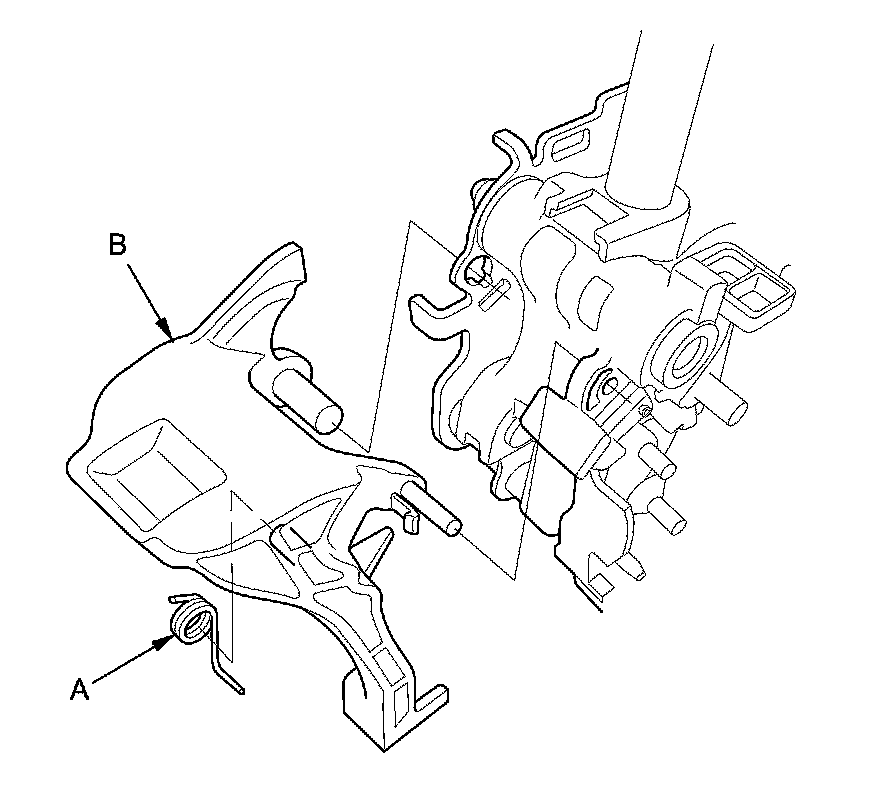 B

A