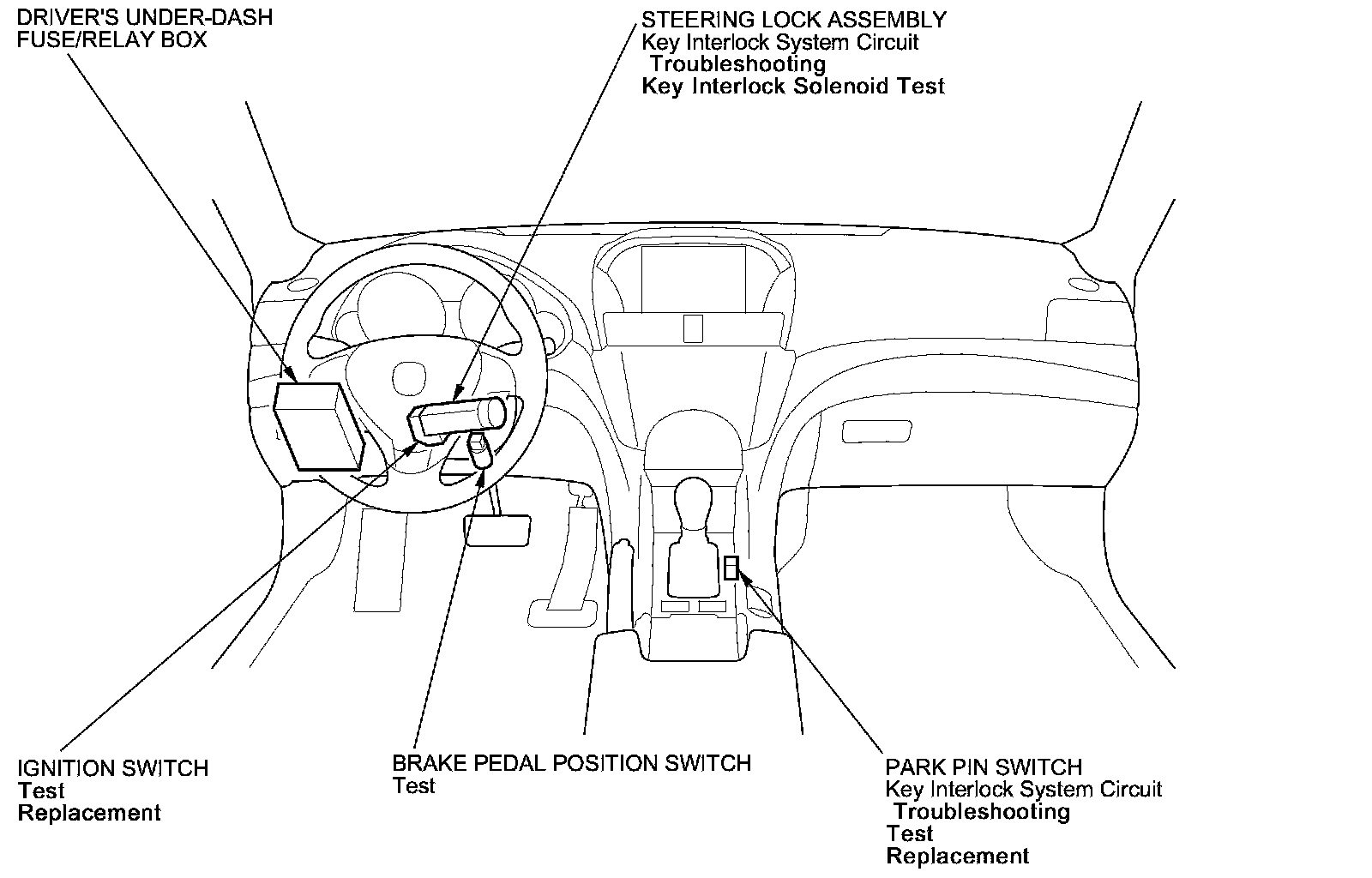 DRIVER'S UNDER-DASH FUSE/RELAY BOX

STEERING LOCK ASSEMBLY
Key Interlock System Circuit Troubleshooting
Key Interlock Solenoid Test

IGNITION SWITCH
Test
Replacement

BRAKE PEDAL POSITION SWITCH
Test

PARK PIN SWITCH
Key Interlock System Circuit Troubleshooting
Test
Replacement