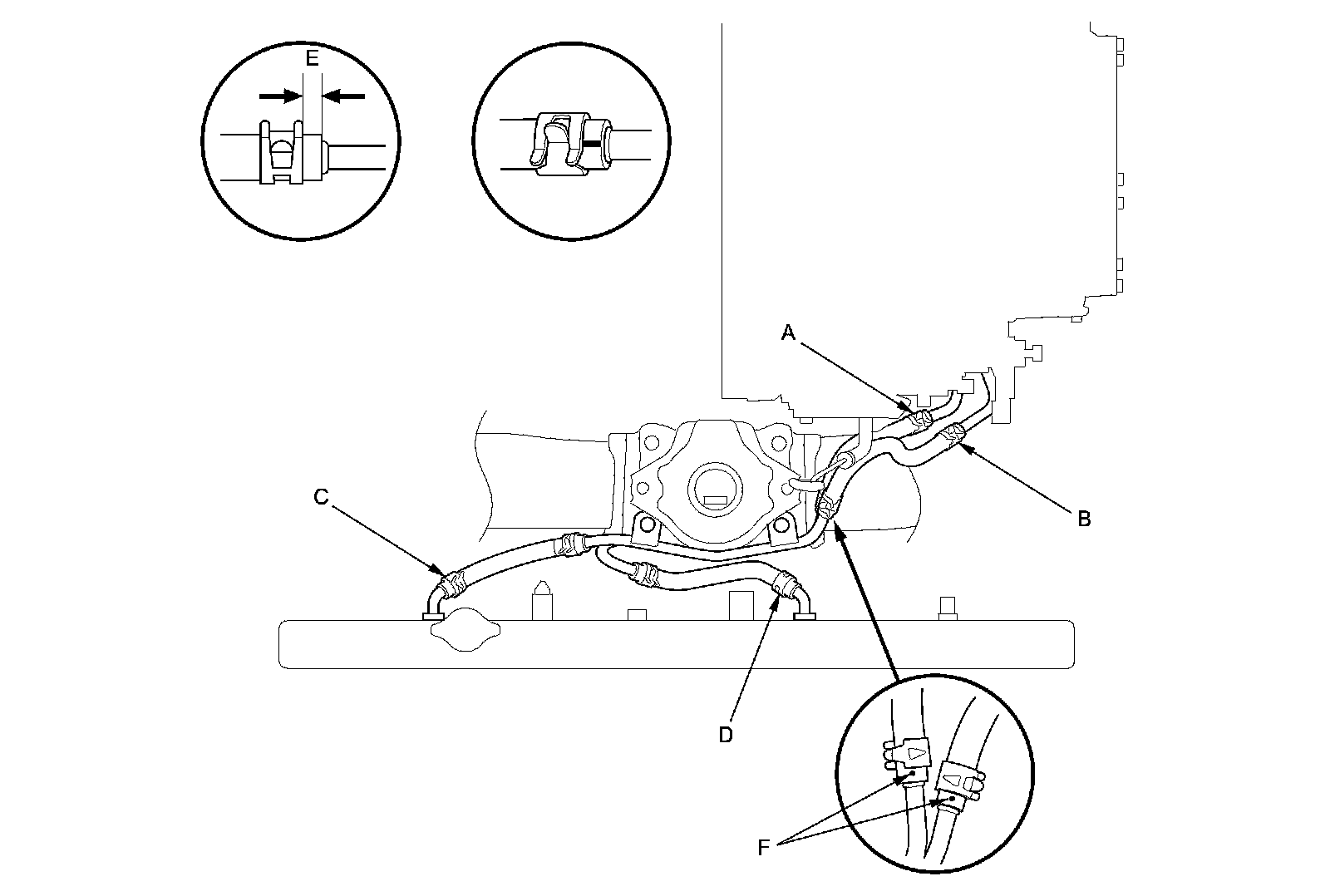 E

A

B

C

D

F