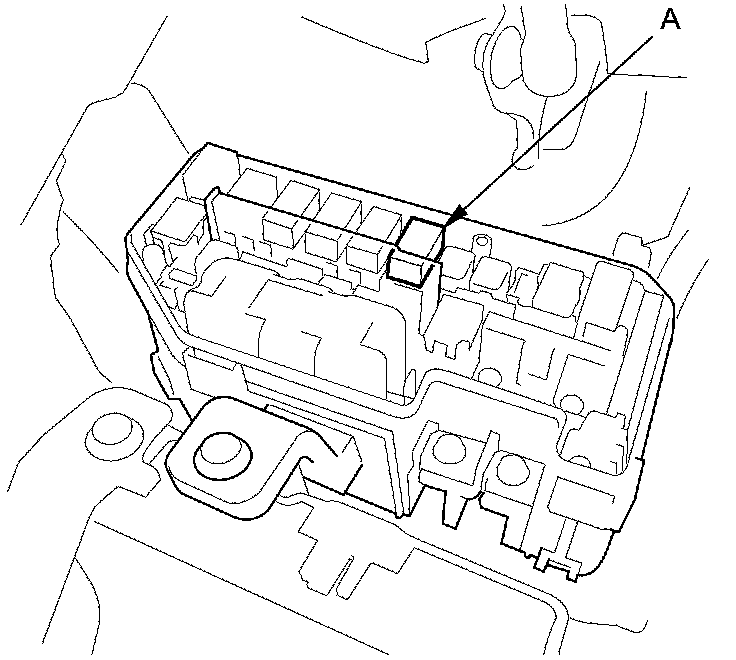 A