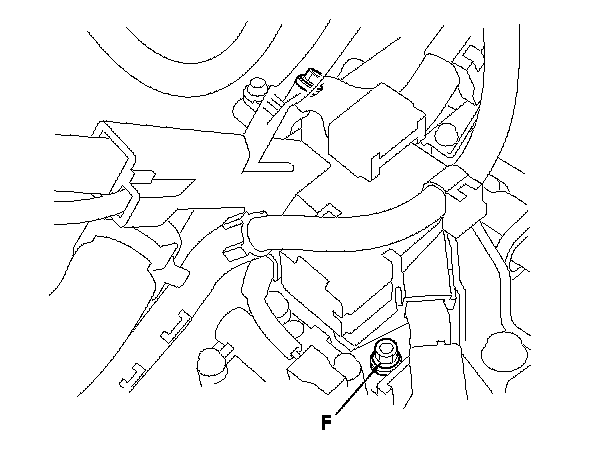 F