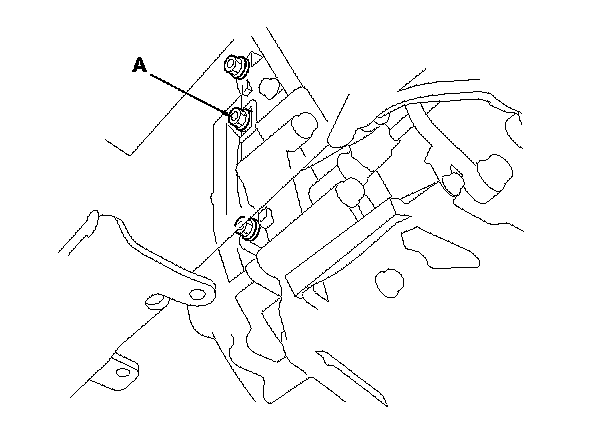 A