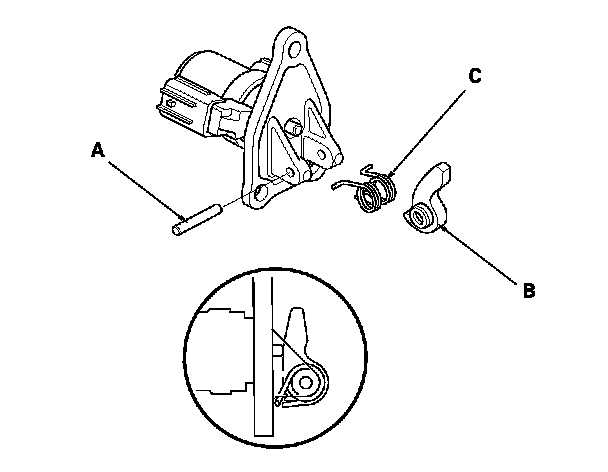 C

A

B