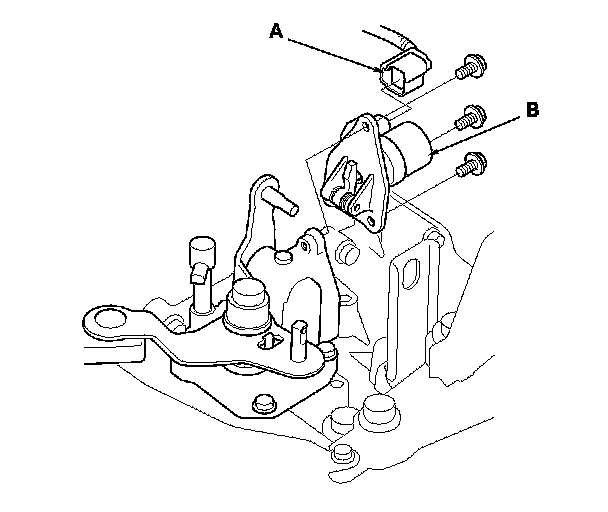 A

B