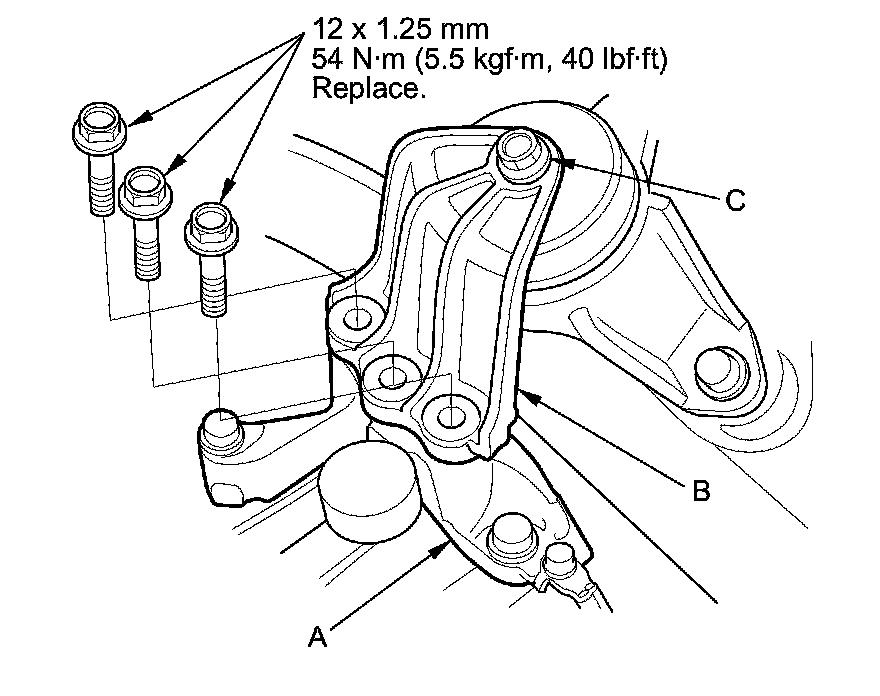 12 x 1.25 mm
54 N·m (5.5 kgf·m, 40 lbf·ft)
Replace.

C

B

A