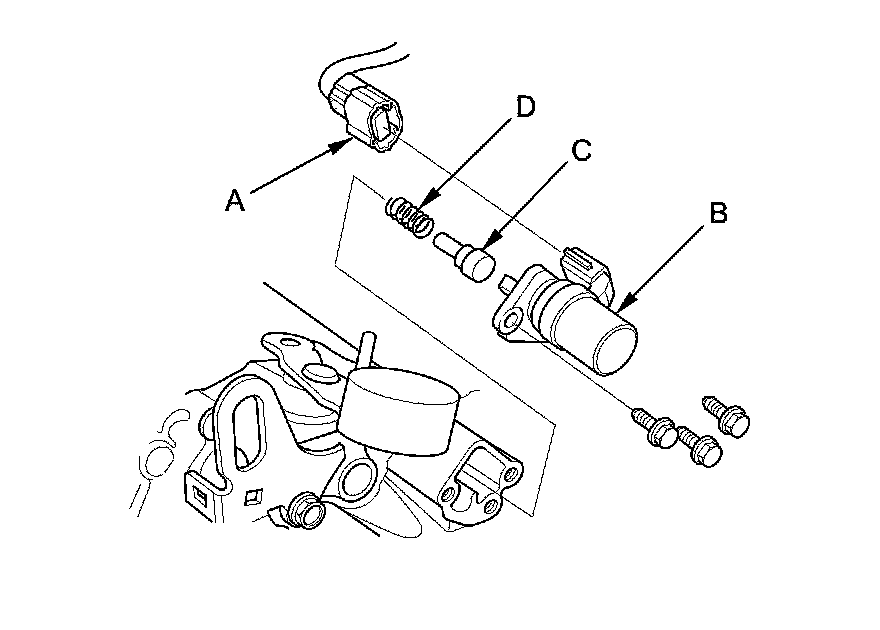 D
C
A
B