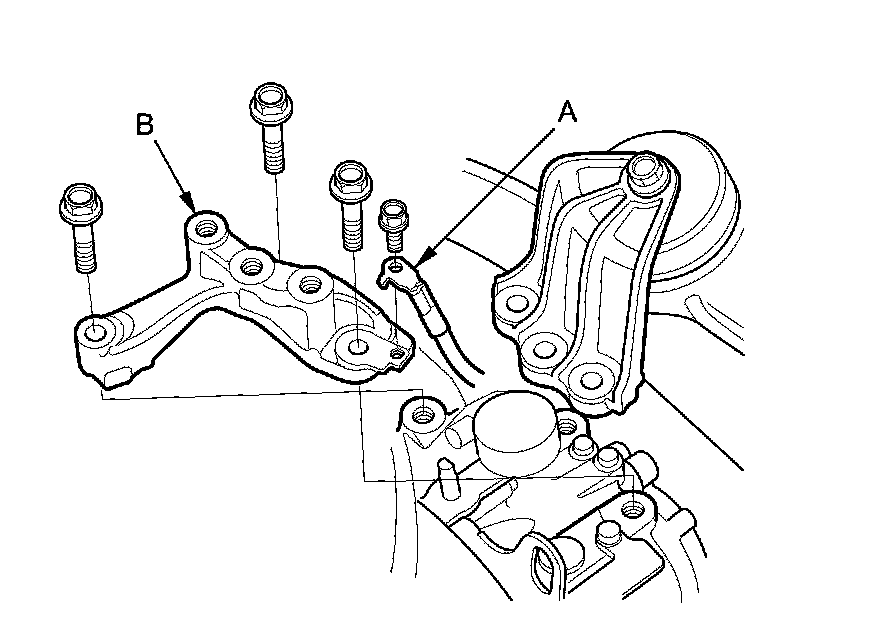 B

A