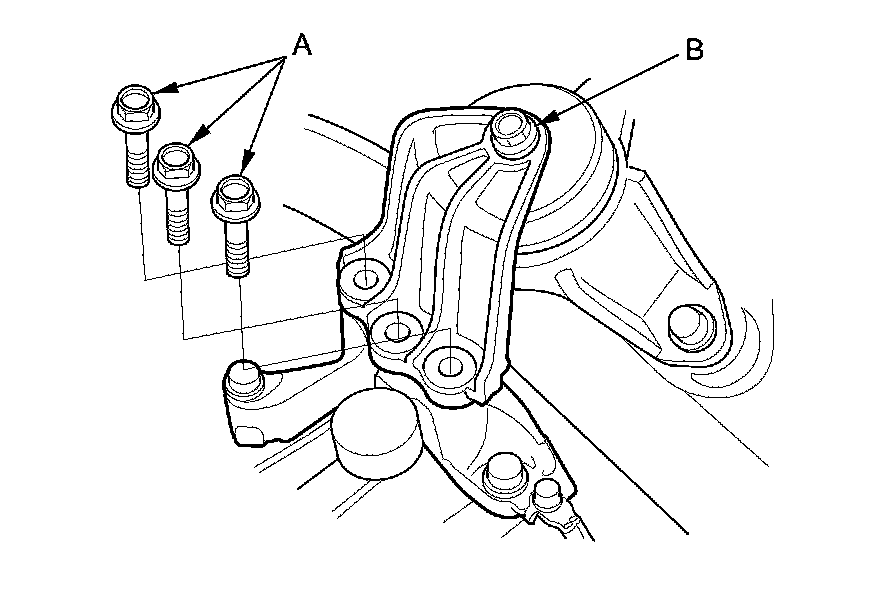 A

B