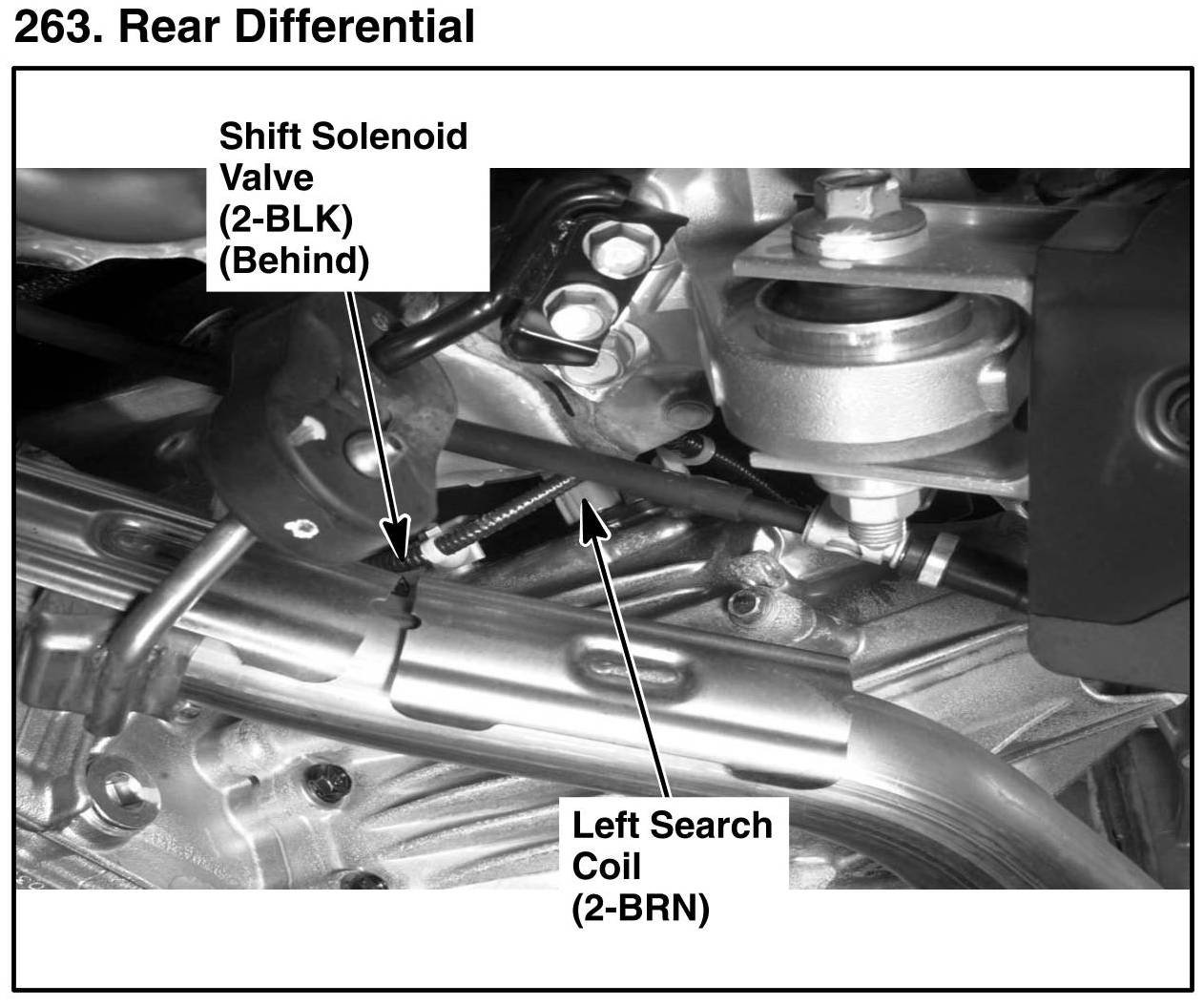 263. Rear Differential

Shift Solenoid Valve (2-BLK) (Behind)

Left Search Coil (2-BRN)