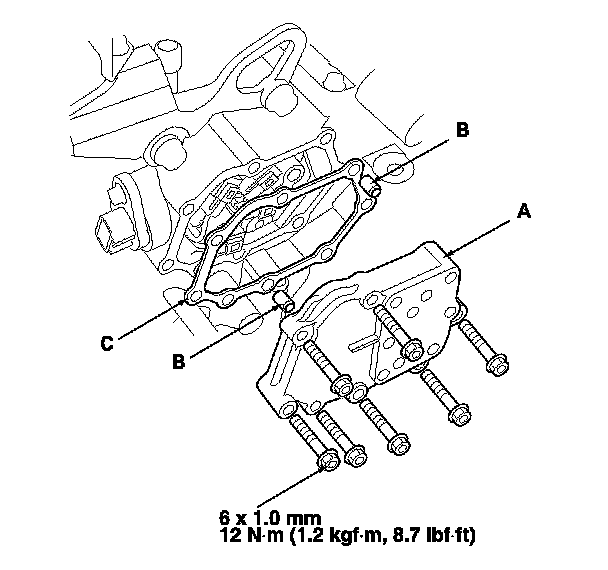 B

A

C

B

6 x 1.0 mm
12 N·m (1.2 kgf·m, 8.7 lbf·ft)