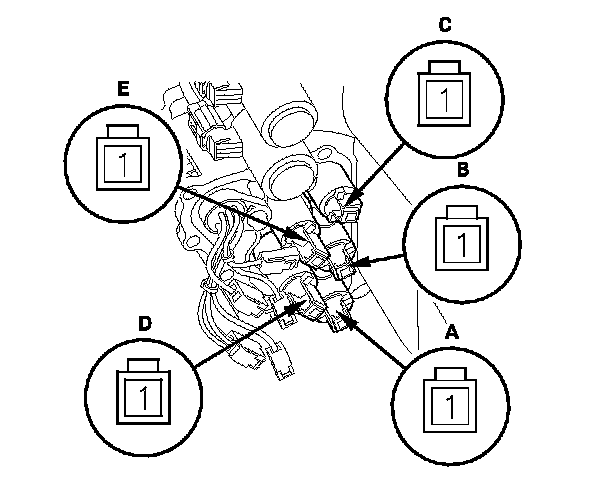 C

1

E

1

B

1

D

1

A

1