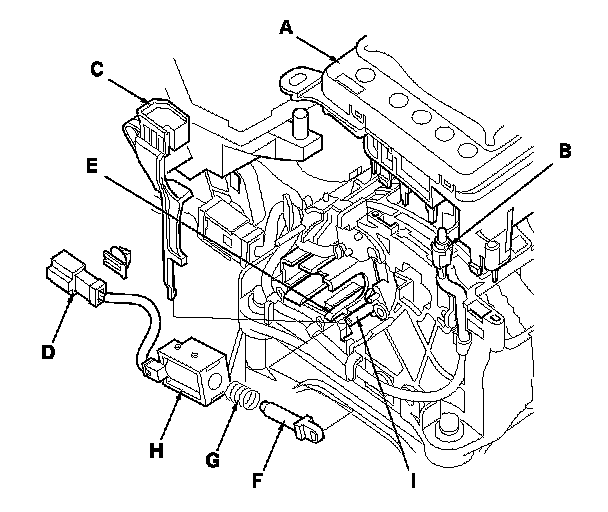 A
C
B
E
D
H
G
F
I