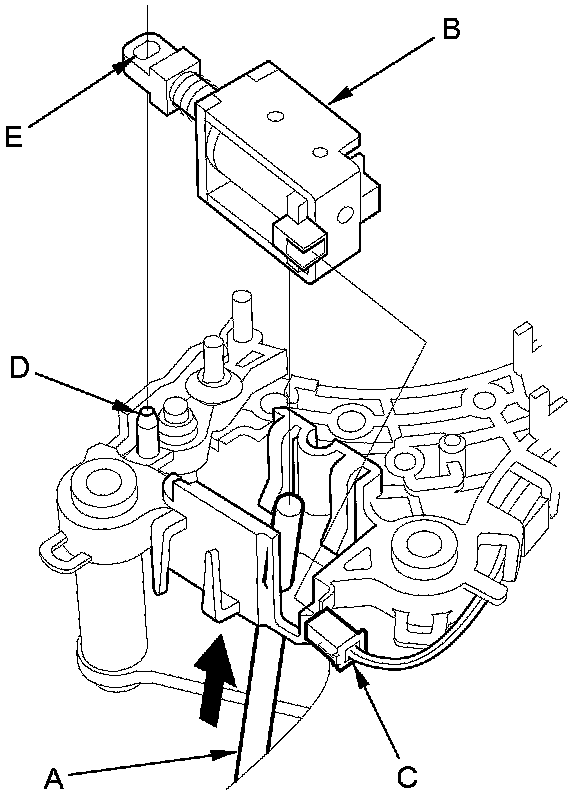 B
E
D
A
C