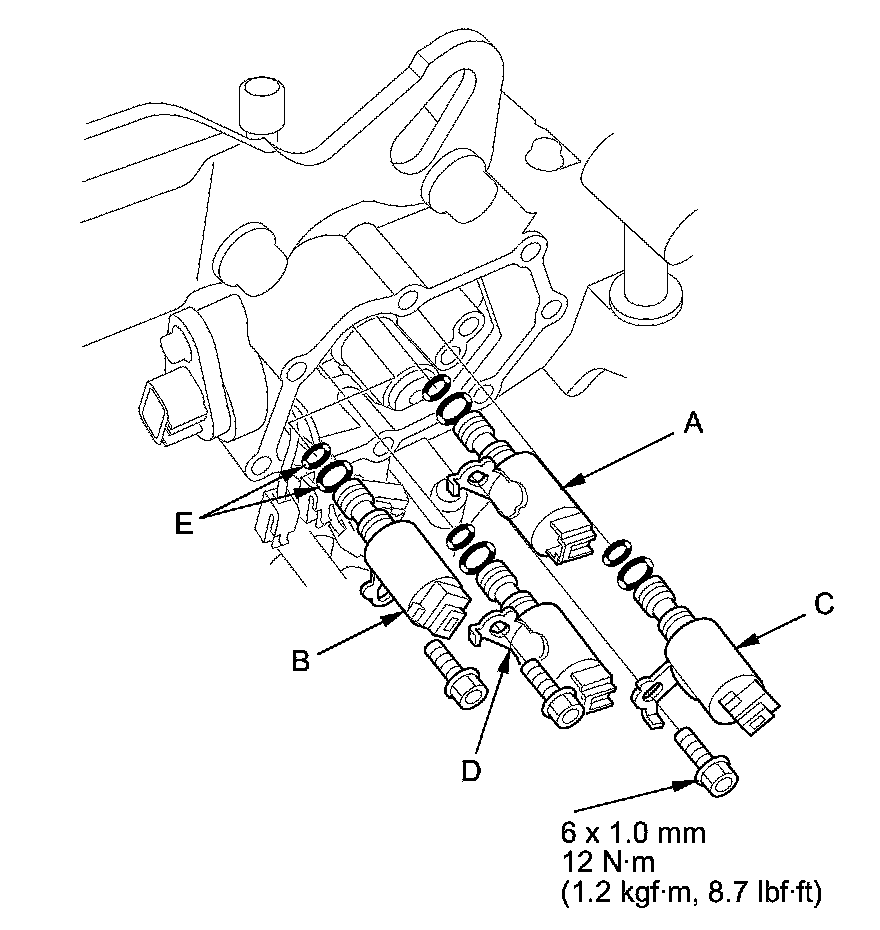 A

E

C

B

D

6 x 1.0 mm
12 N·m
(1.2 kgf·m, 8.7 lbf·ft)