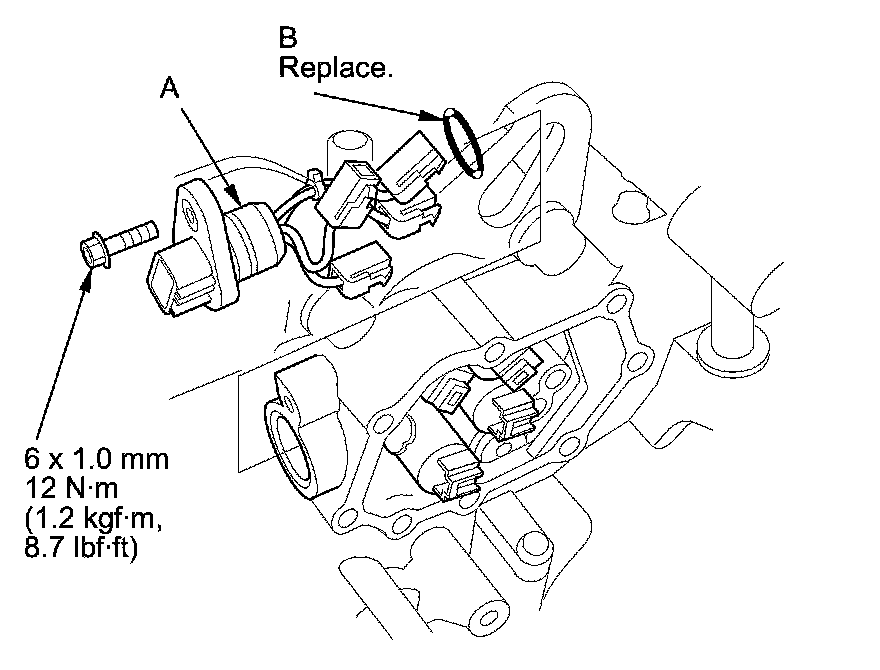 B
Replace.

A

6 x 1.0 mm
12 N·m
(1.2 kgf·m,
8.7 lbf·ft)