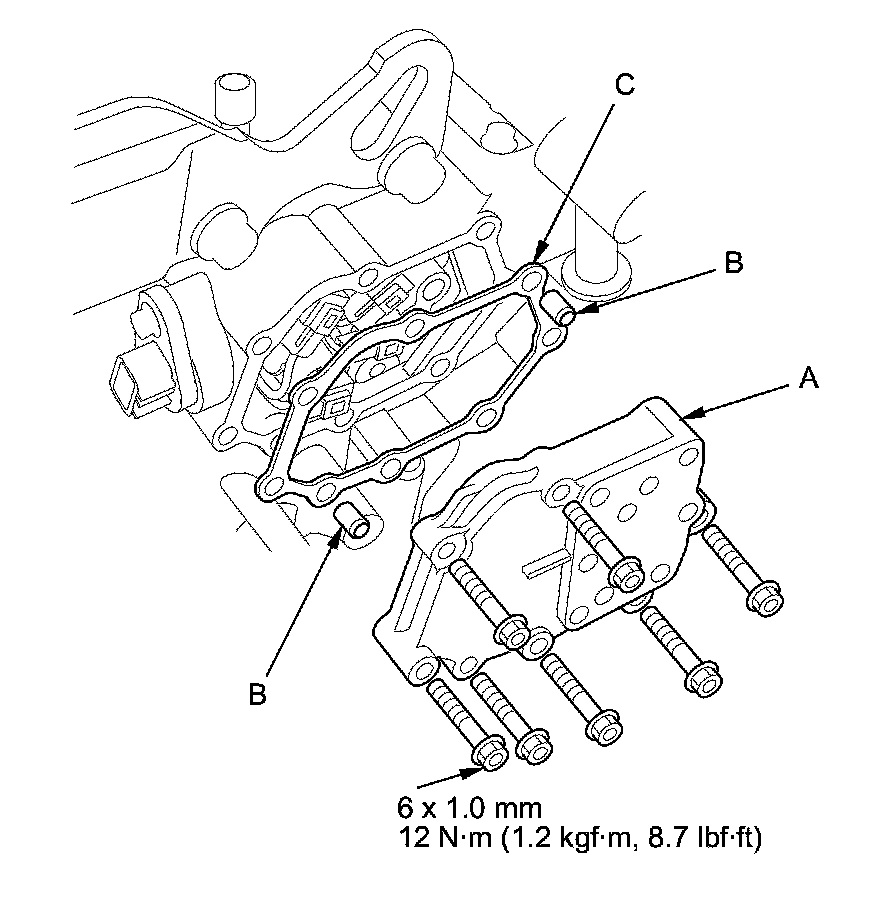 C

B

A

B

6 x 1.0 mm
12 N·m (1.2 kgf·m, 8.7 lbf·ft)