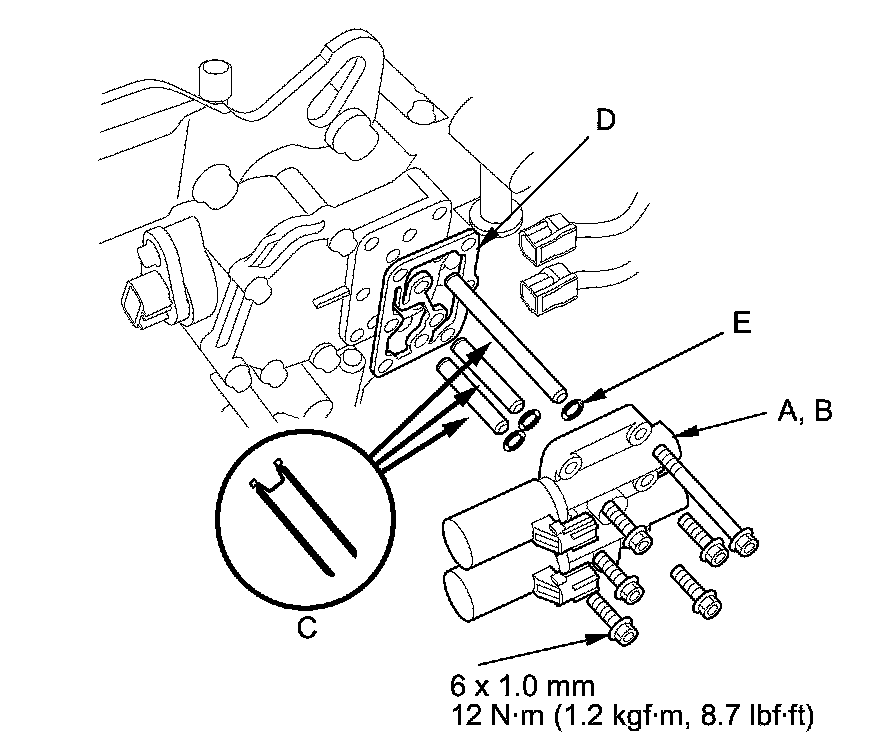 D

E

A, B

C

6 x 1.0 mm
12 N·m (1.2 kgf·m, 8.7 lbf·ft)