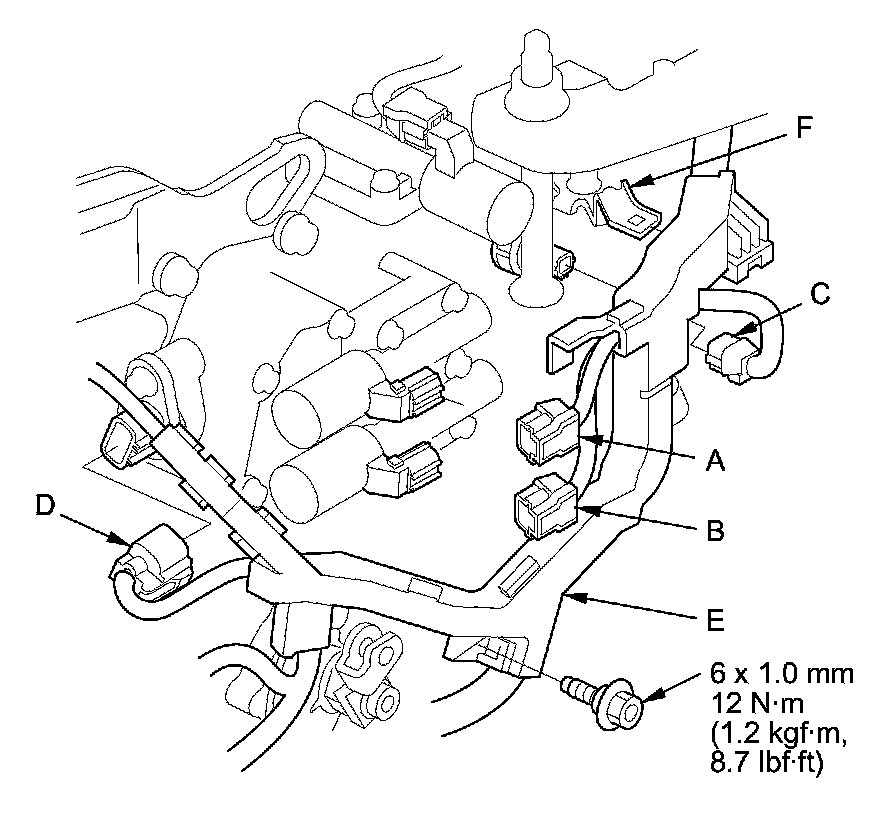 F
C
A
B
D
E
6 x 1.0 mm
12 N·m
(1.2 kgf·m,
8.7 lbf·ft)