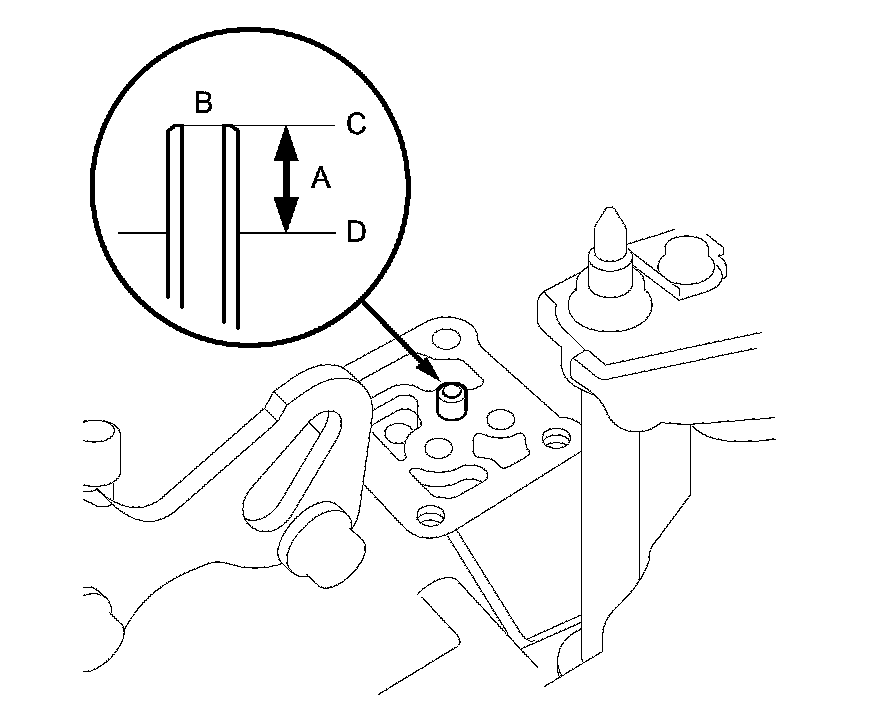 B
C
A
D