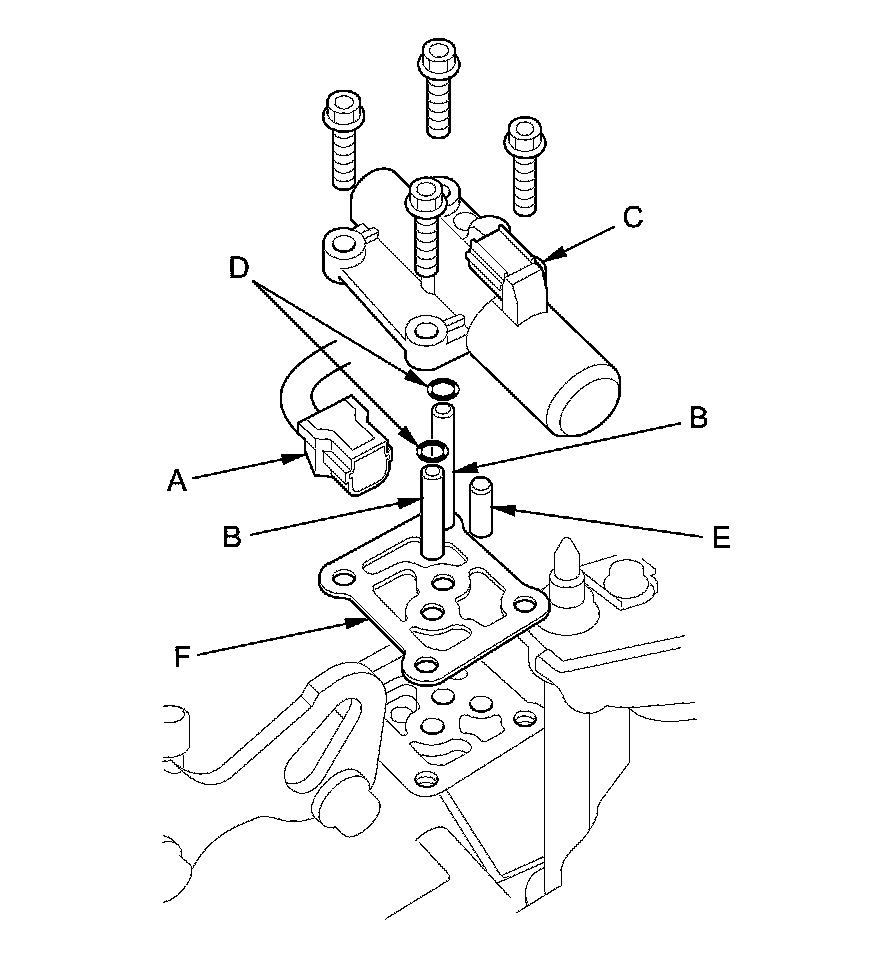 C
D
B
A
B
E
F