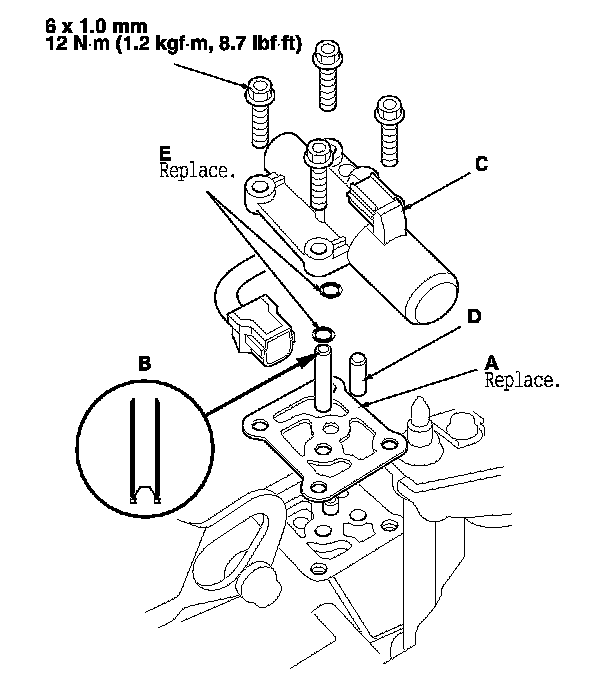 6 x 1.0 mm
12 N·m (1.2 kgf·m, 8.7 lbf·ft)

E
Replace.

C

D

B

A
Replace.