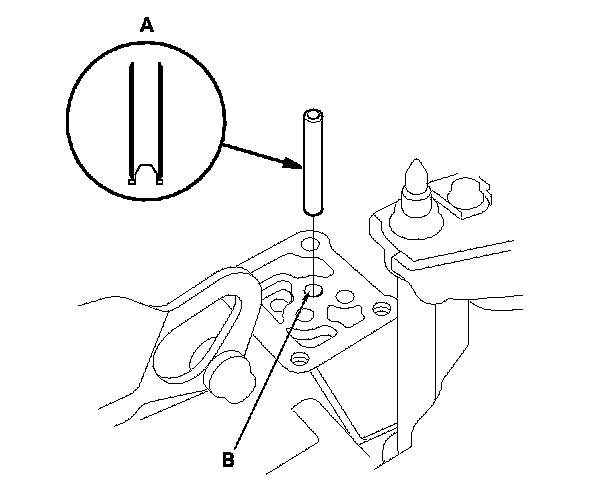 A

B