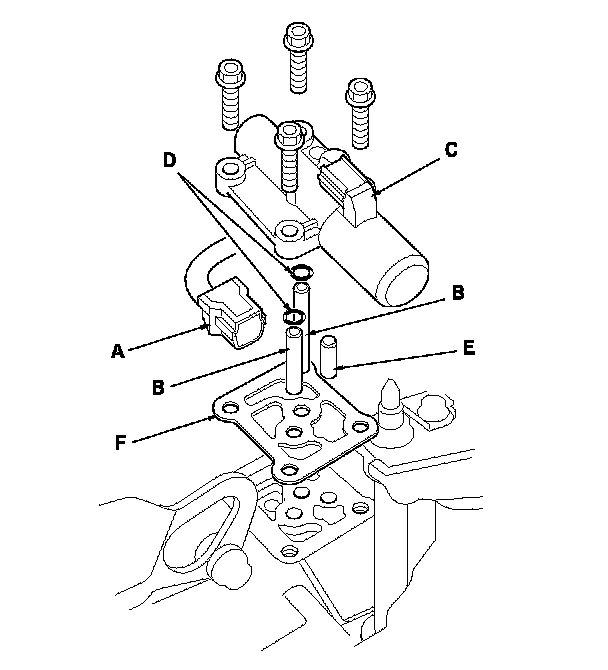 D
C
B
A
E
B
F