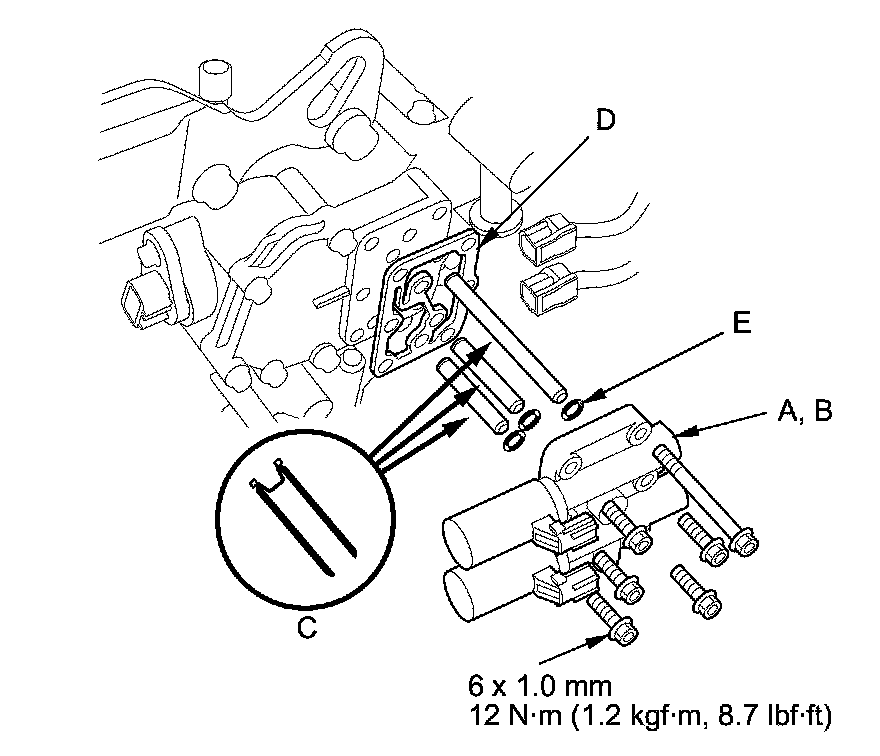 D

E

A, B

C

6 x 1.0 mm
12 N·m (1.2 kgf·m, 8.7 lbf·ft)