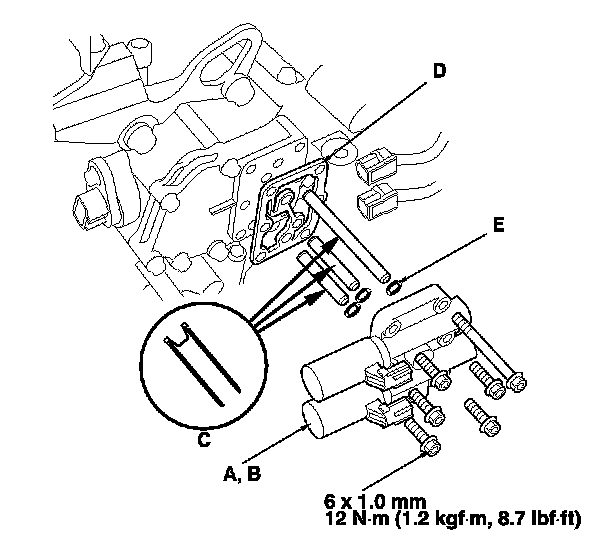 D

E

C

A, B

6 x 1.0 mm
12 N·m (1.2 kgf·m, 8.7 lbf·ft)