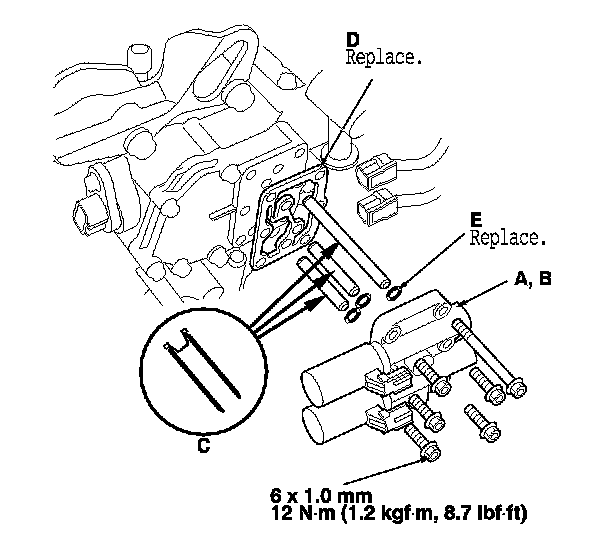 D
Replace.

E
Replace.

A, B

C

6 x 1.0 mm
12 N·m (1.2 kgf·m, 8.7 lbf·ft)