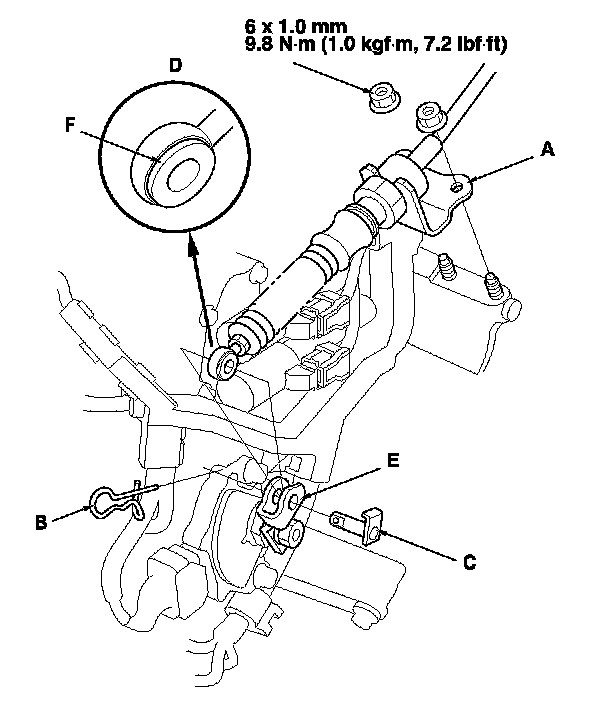 6 x 1.0 mm
9.8 N·m (1.0 kgf·m, 7.2 lbf·ft)

D

F

A

E

B

C