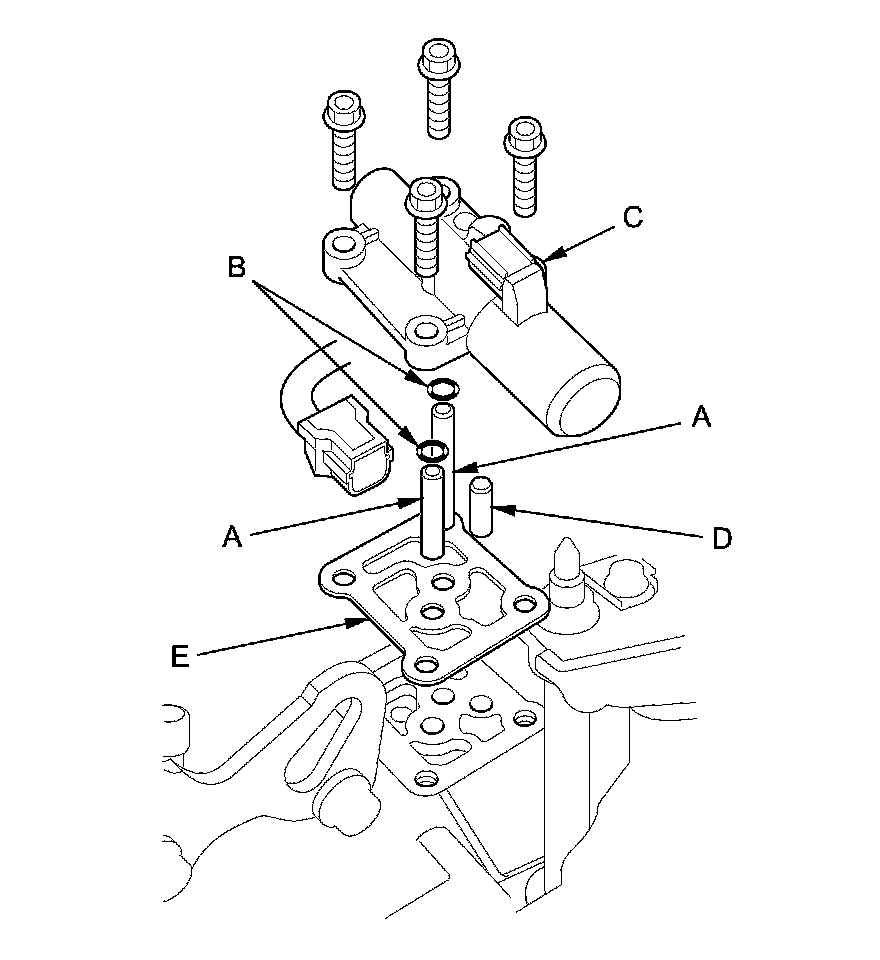 C
B
A
A
D
E