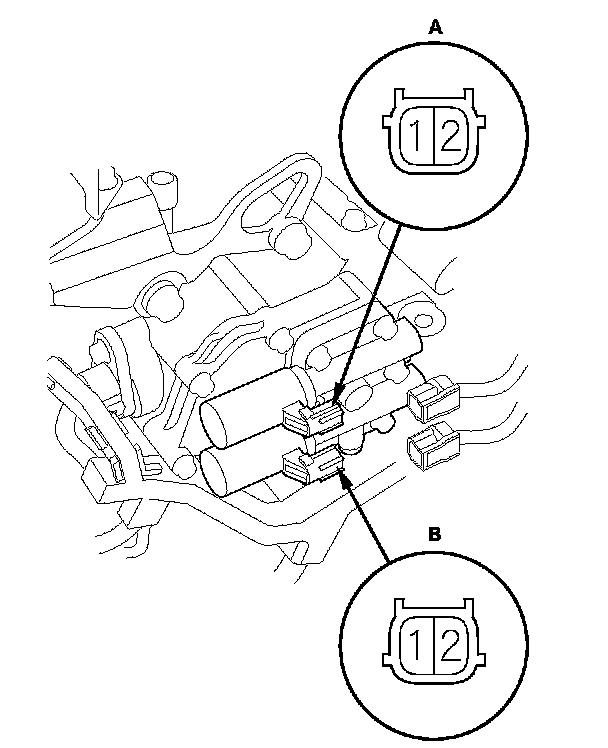 A

1 2

B

1 2