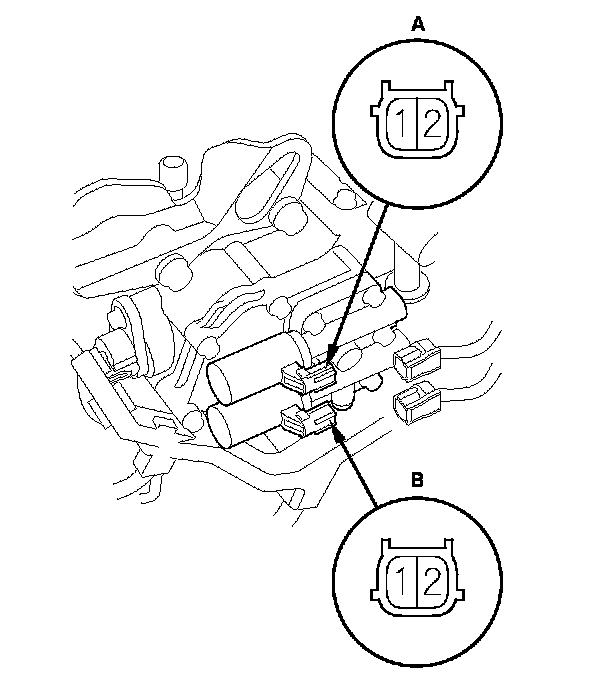 A

1 2

B

1 2