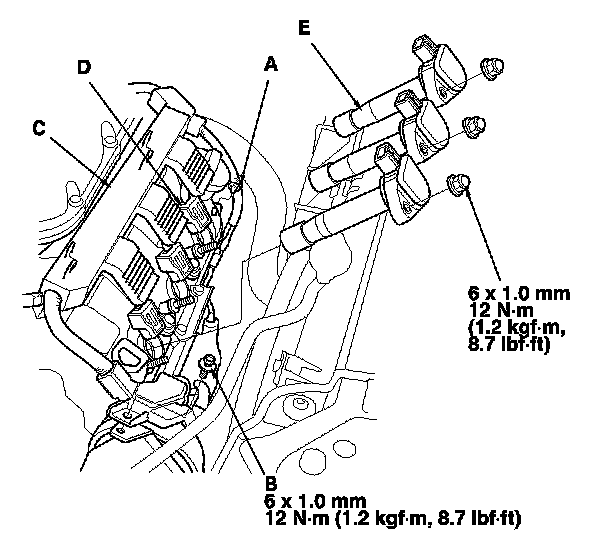 E
D
A
C
6 x 1.0 mm
12 N·m
(1.2 kgf·m,
8.7 lbf·ft)
B
6 x 1.0 mm
12 N·m (1.2 kgf·m, 8.7 lbf·ft)