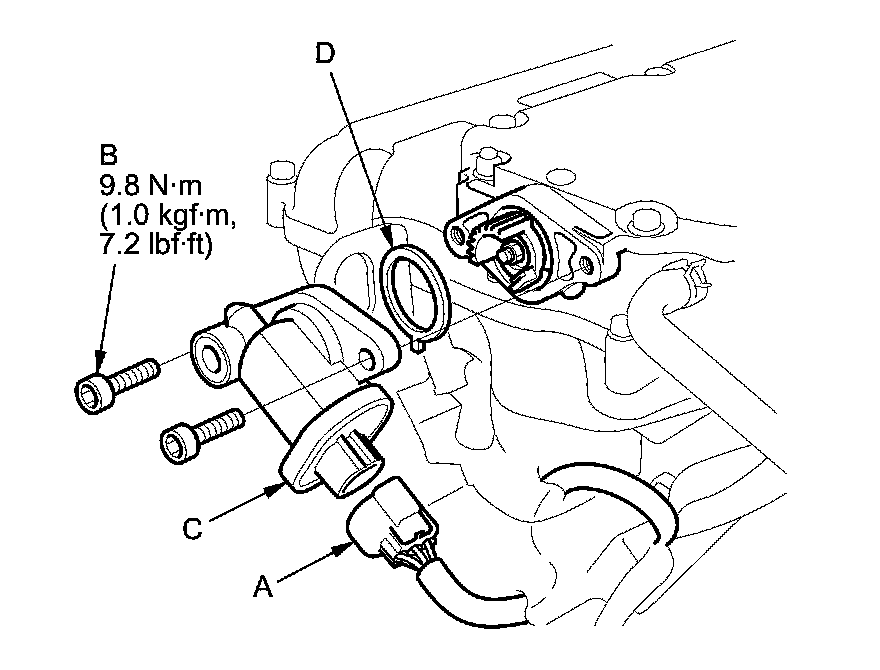 D

B
9.8 N·m
(1.0 kgf·m,
7.2 lbf·ft)

C

A