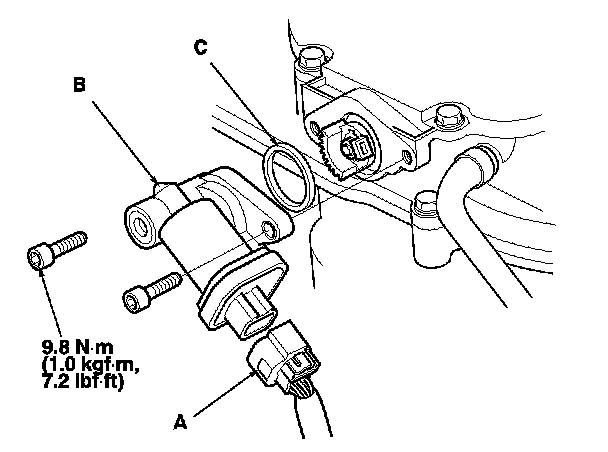 C

B

9.8 N·m
(1.0 kgf·m,
7.2 lbf·ft)

A