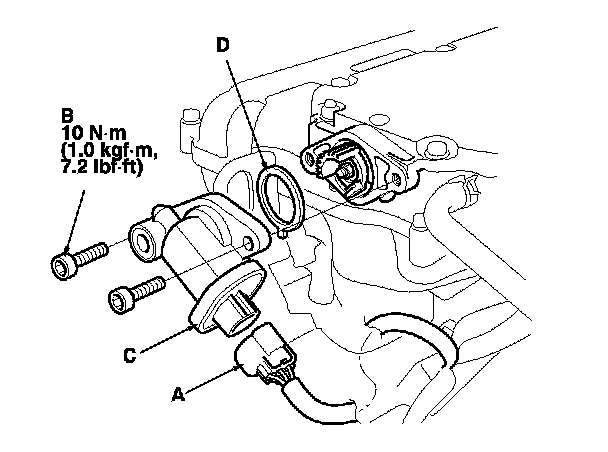 D

B
10 N·m
(1.0 kgf·m,
7.2 lbf·ft)

C

A