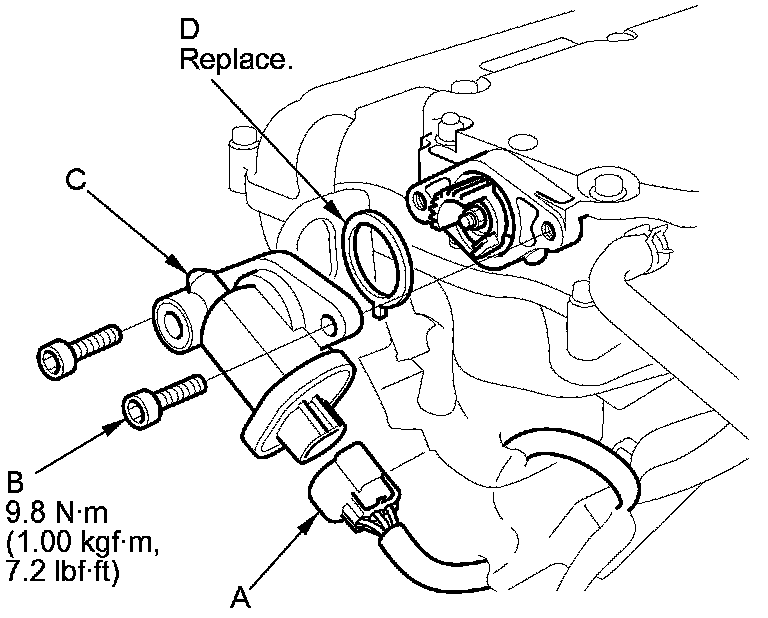 D
Replace.

C

B
9.8 N·m
(1.00 kgf·m,
7.2 lbf·ft)

A