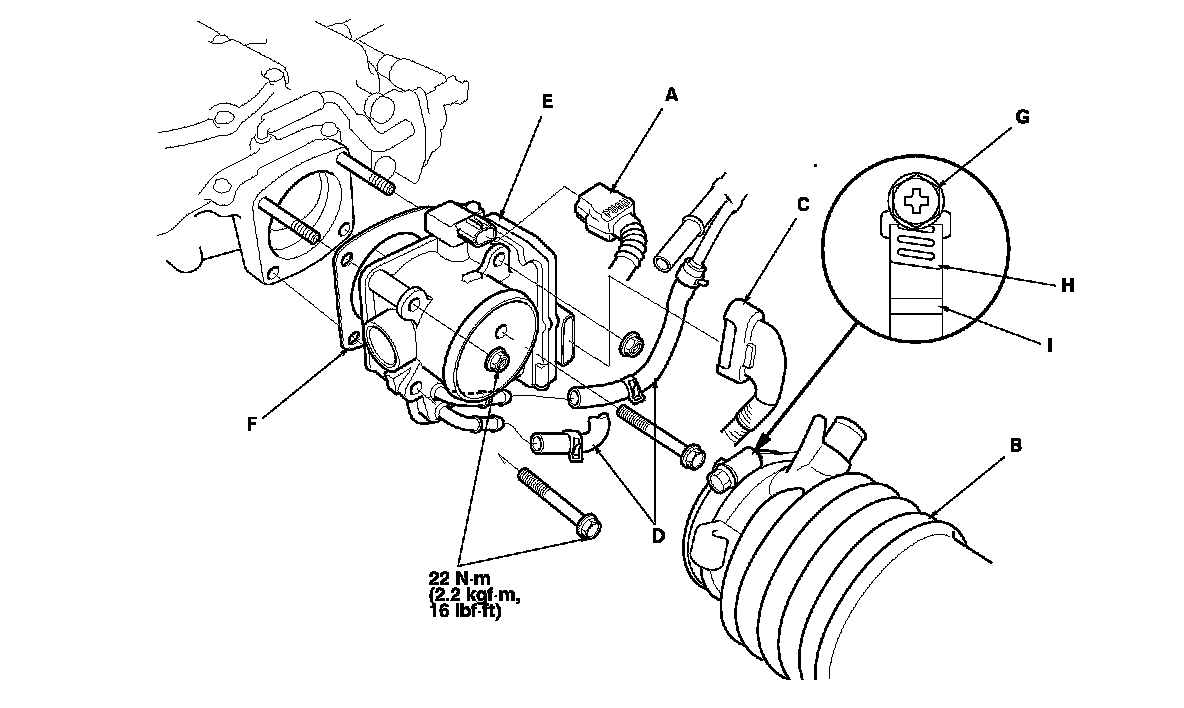 E
A
G
C
H
I
F
B
D
22 N·m
(2.2 kgf·m,
16 lbf·ft)