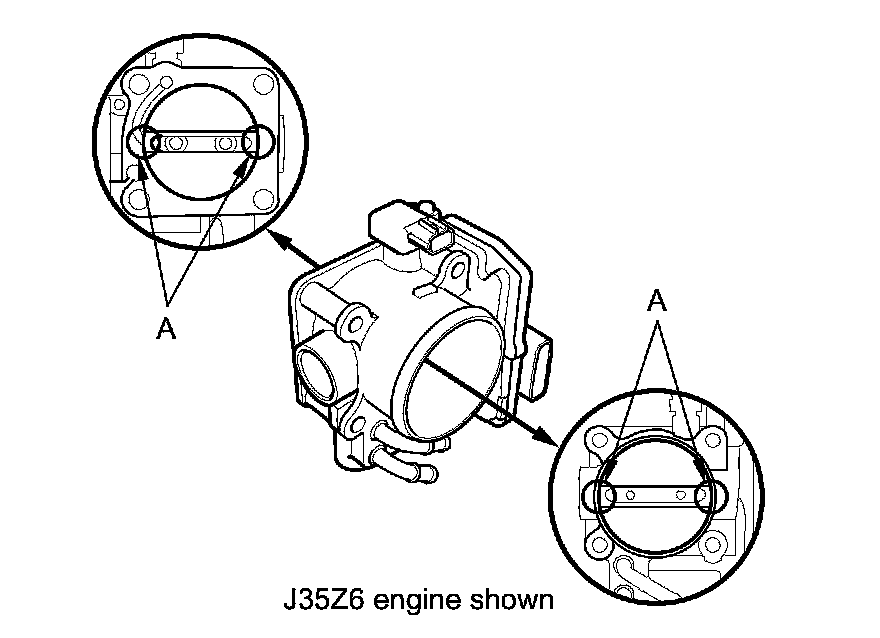 A

A

J35Z6 engine shown