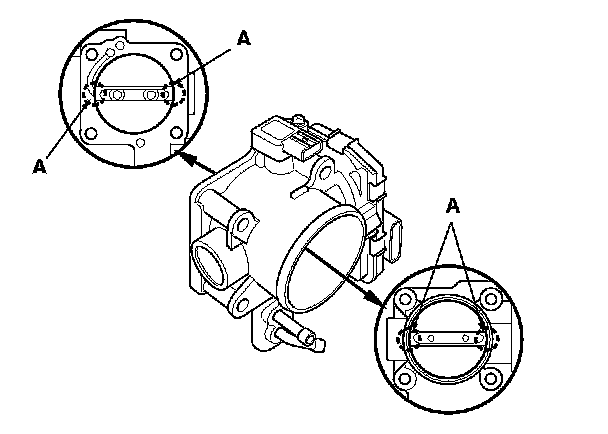 A

A

A