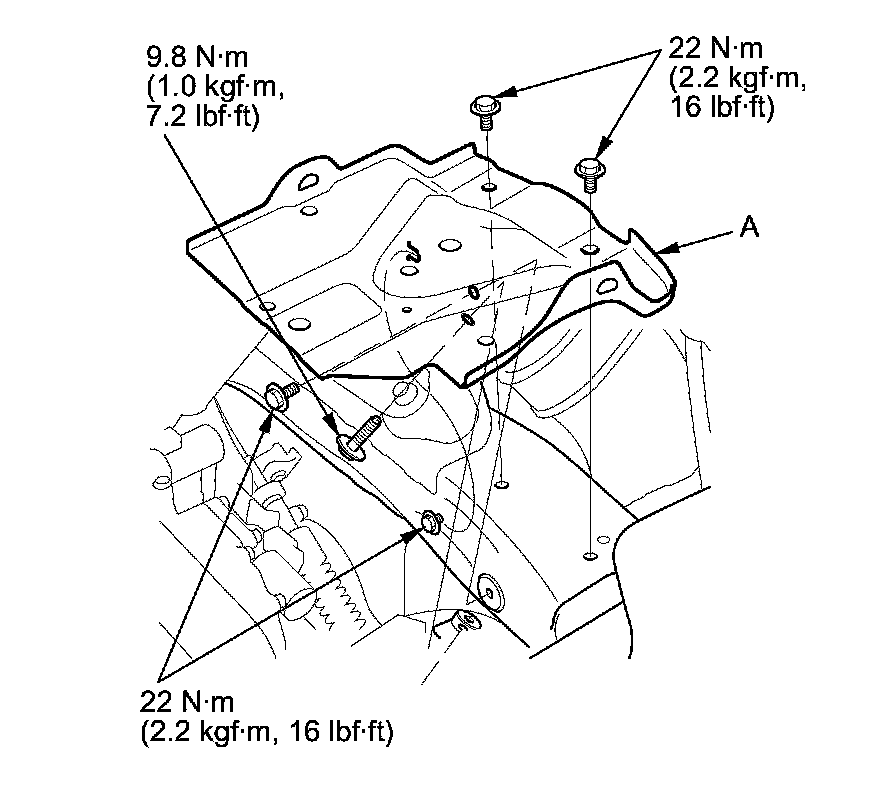 9.8 N·m
(1.0 kgf·m,
7.2 lbf·ft)

22 N·m
(2.2 kgf·m,
16 lbf·ft)

A

22 N·m
(2.2 kgf·m, 16 lbf·ft)