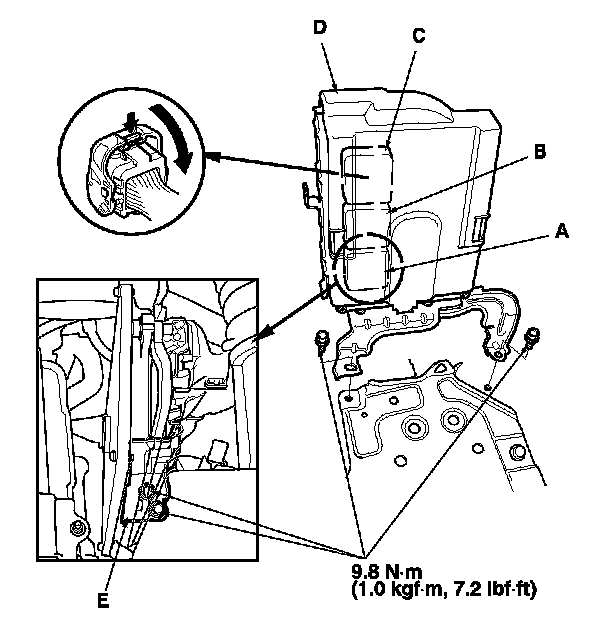 D
C
B
A
E
9.8 N·m
(1.0 kgf·m, 7.2 lbf·ft)