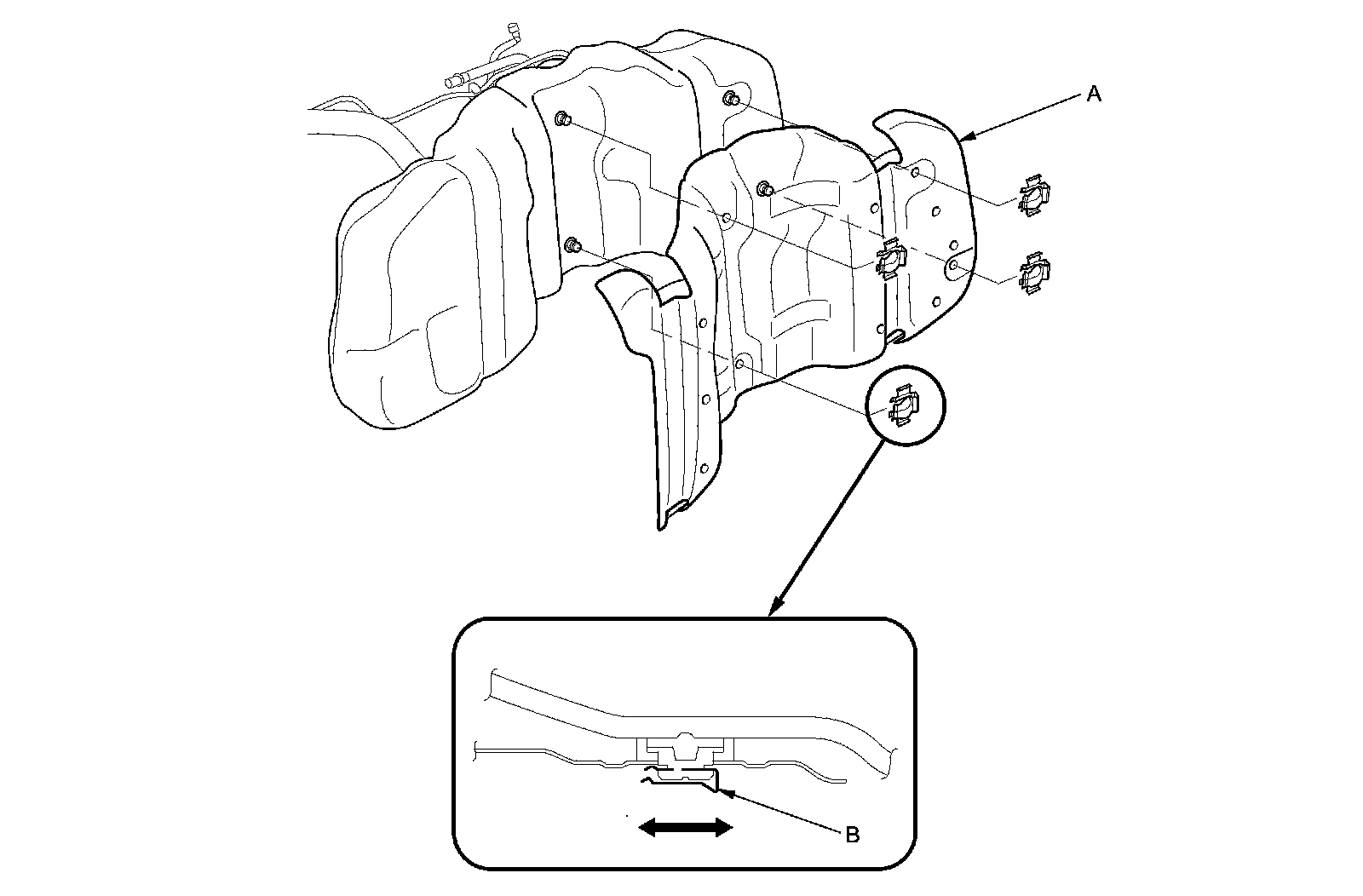 A

B