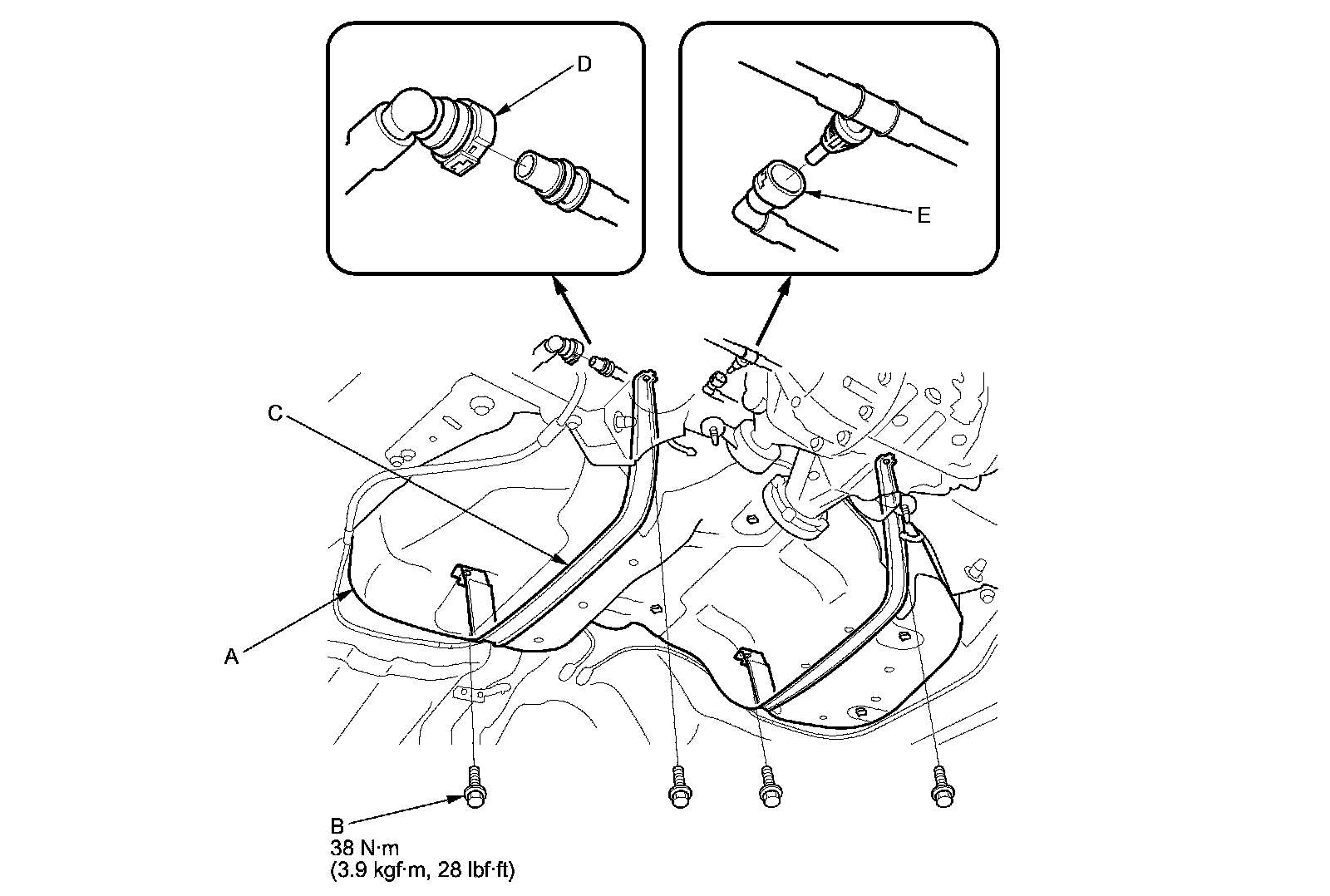 D

E

C

A

B
38 N·m
(3.9 kgf·m, 28 lbf·ft)