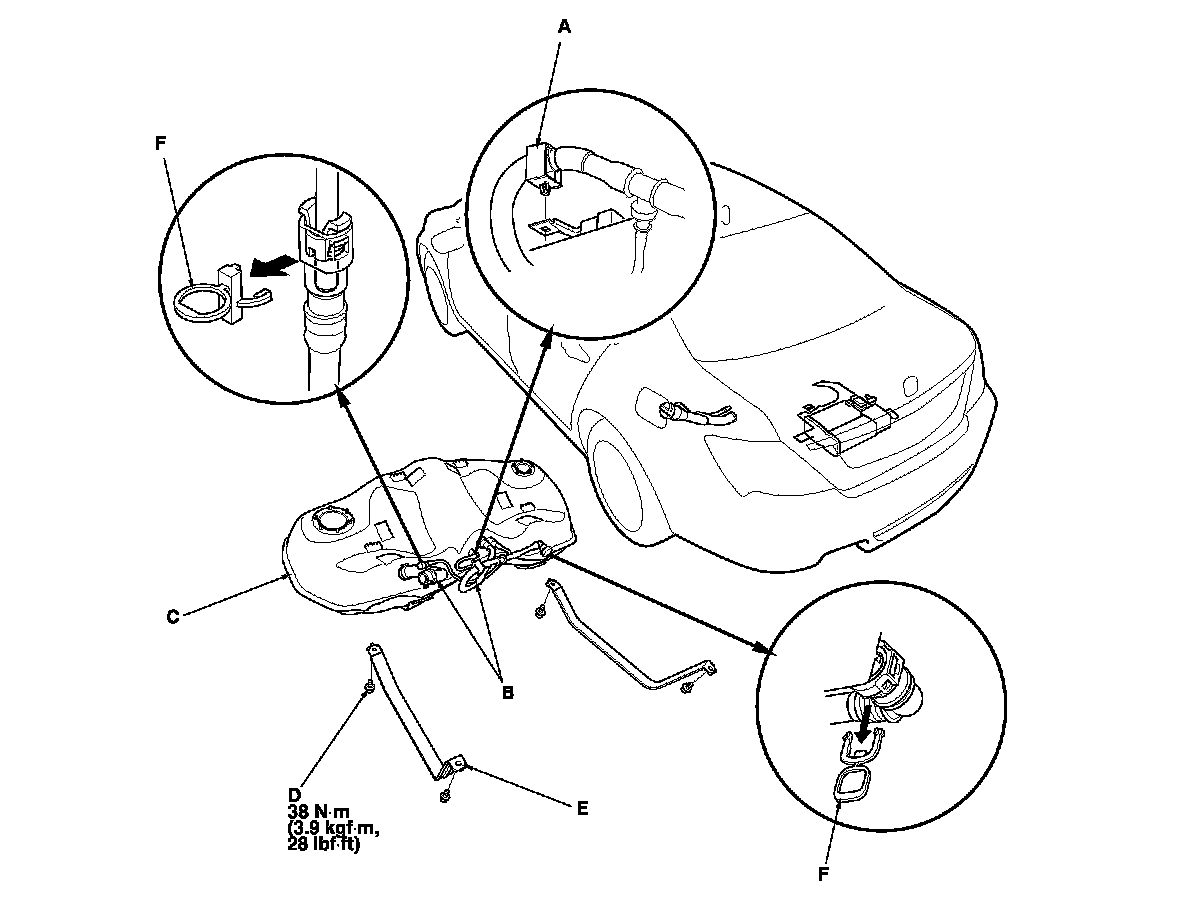 A

F

C

B

D
38 N·m
(3.9 kgf·m,
28 lbf·ft)

E

F