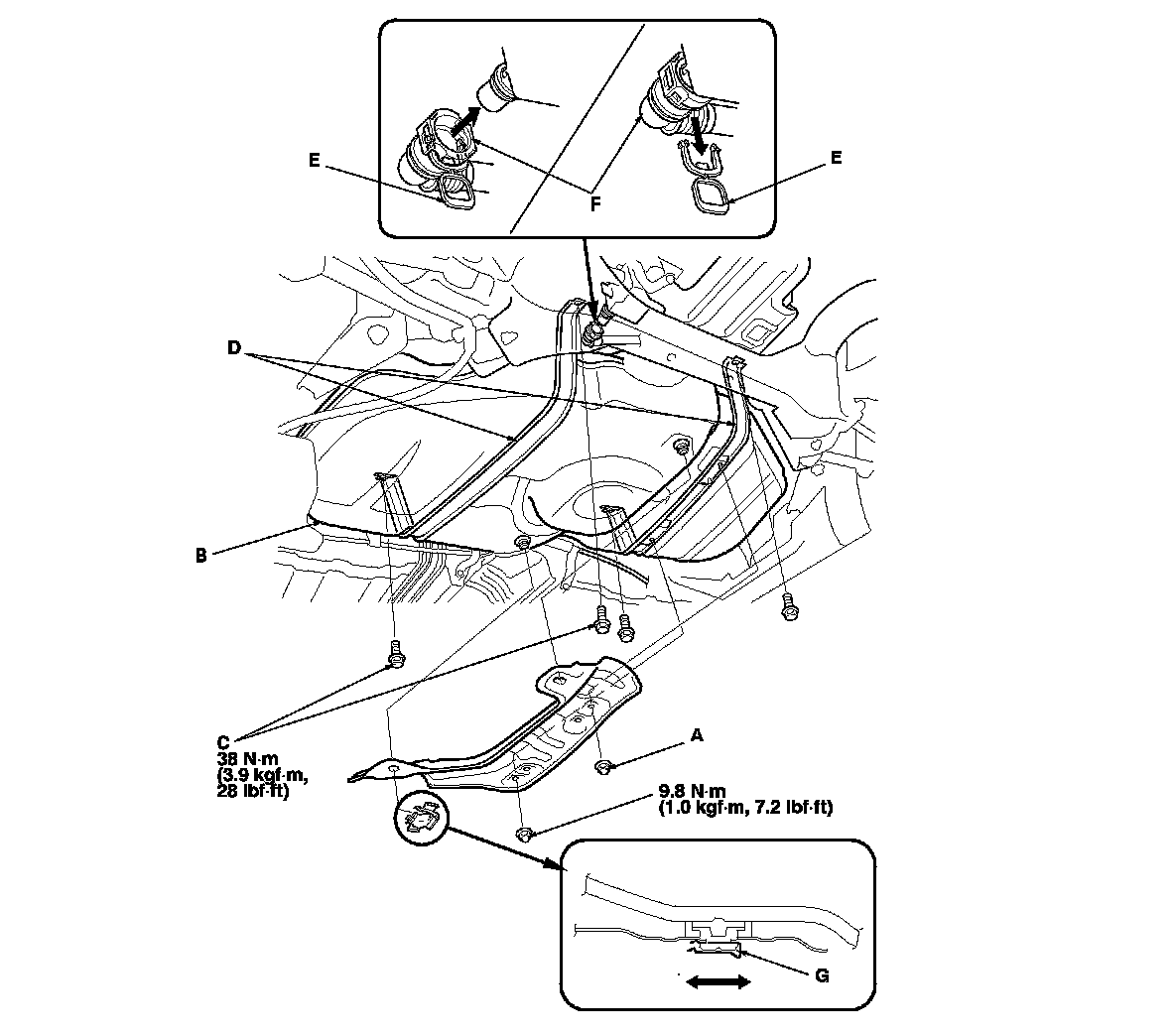 E

F

E

D

B

C
38 N·m
(3.9 kgf·m,
28 lbf·ft)

A

9.8 N·m
(1.0 kgf·m, 7.2 lbf·ft)

G