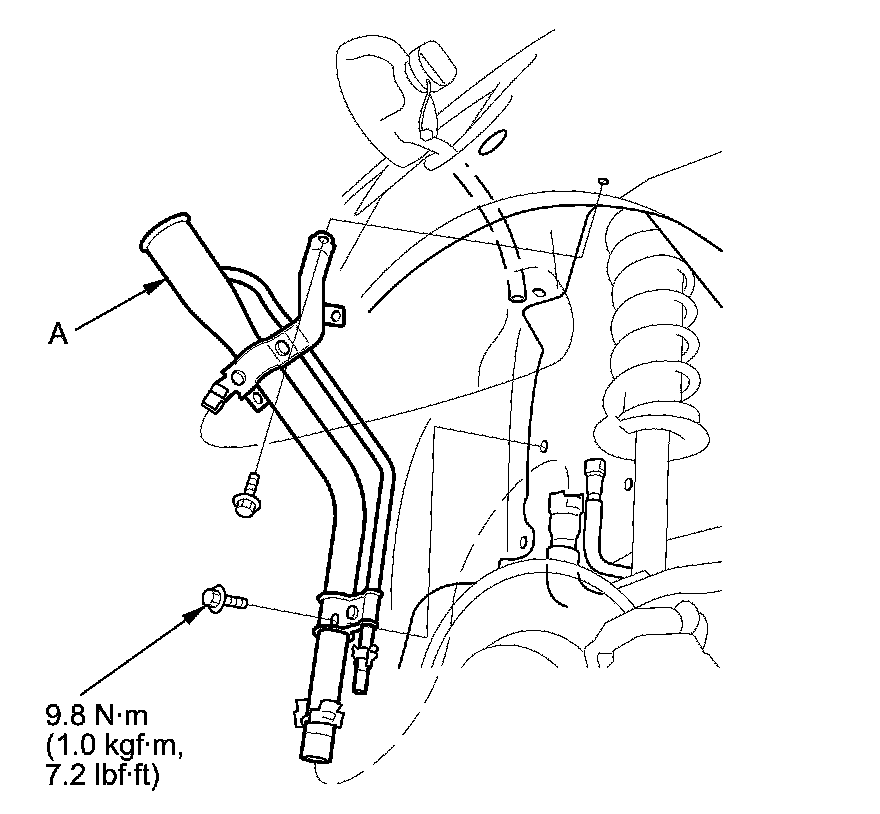 A

9.8 N·m
(1.0 kgf·m,
7.2 lbf·ft)